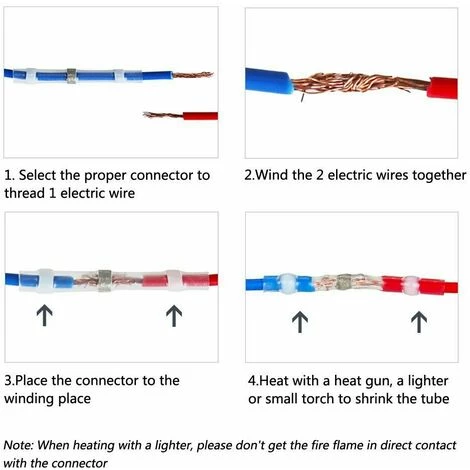 1. Select the proper connector to thread 1 electric wire

2.Wind the 2 electric wires together

3.Place the connector to the winding place

4.Heat with a heat gun, a lighter or small torch to shrink the tube

Note: When heating with a lighter, please don't get the fire flame in direct contact with the connector