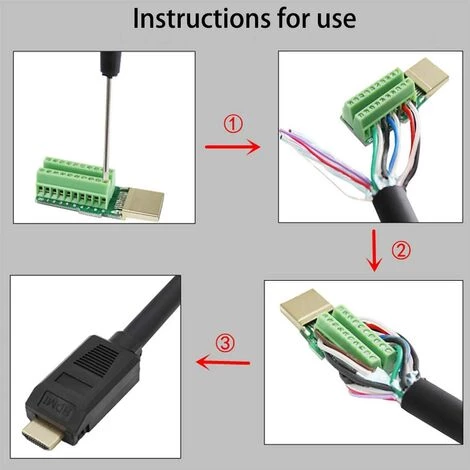 Instructions for use

①

②

③

HDMI